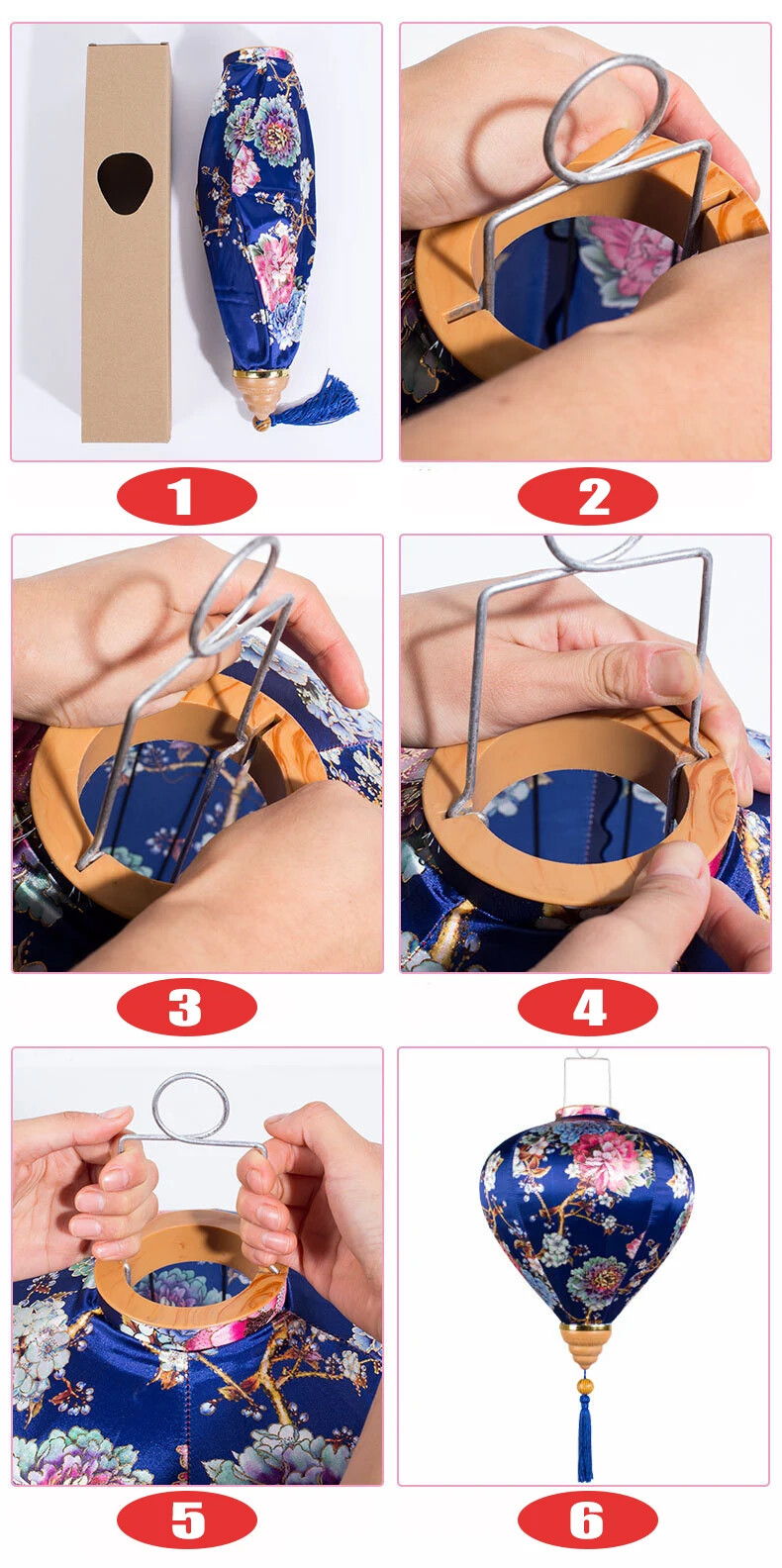 1

2

3

4

5

6