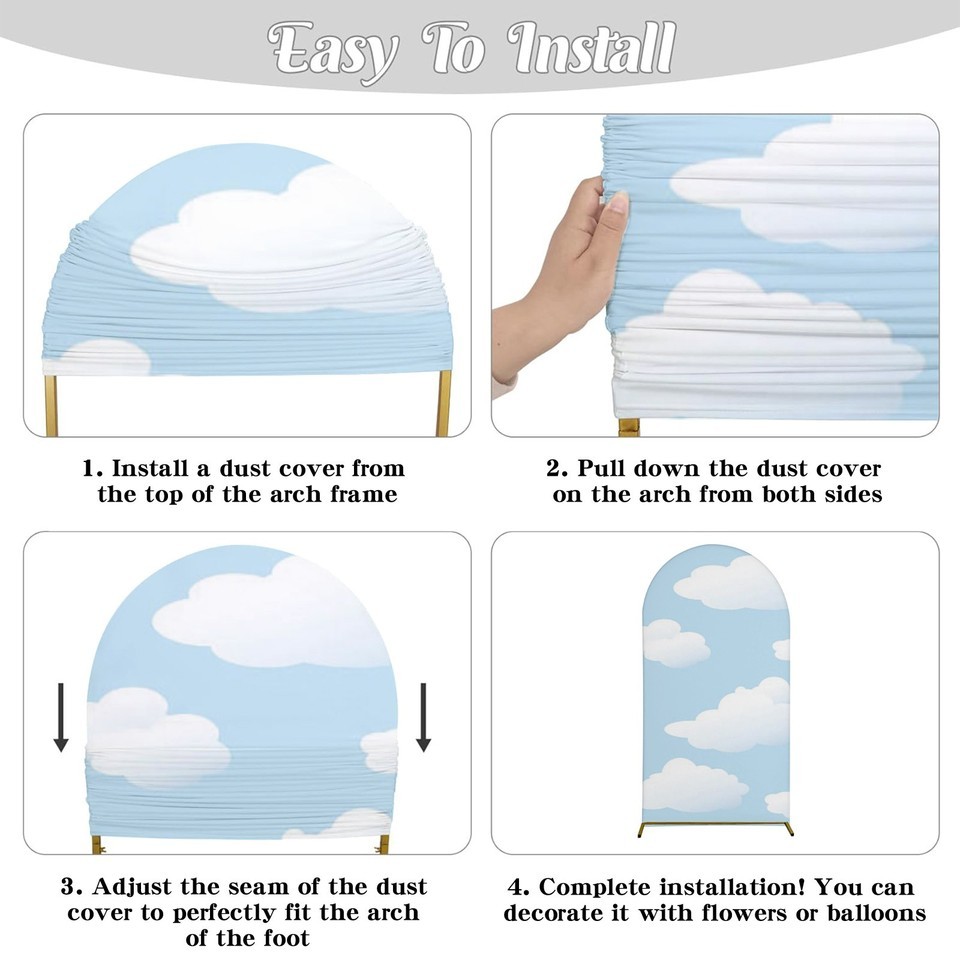 Easy To Install

1. Install a dust cover from the top of the arch frame

2. Pull down the dust cover on the arch from both sides

3. Adjust the seam of the dust cover to perfectly fit the arch of the foot

4. Complete installation! You can decorate it with flowers or balloons