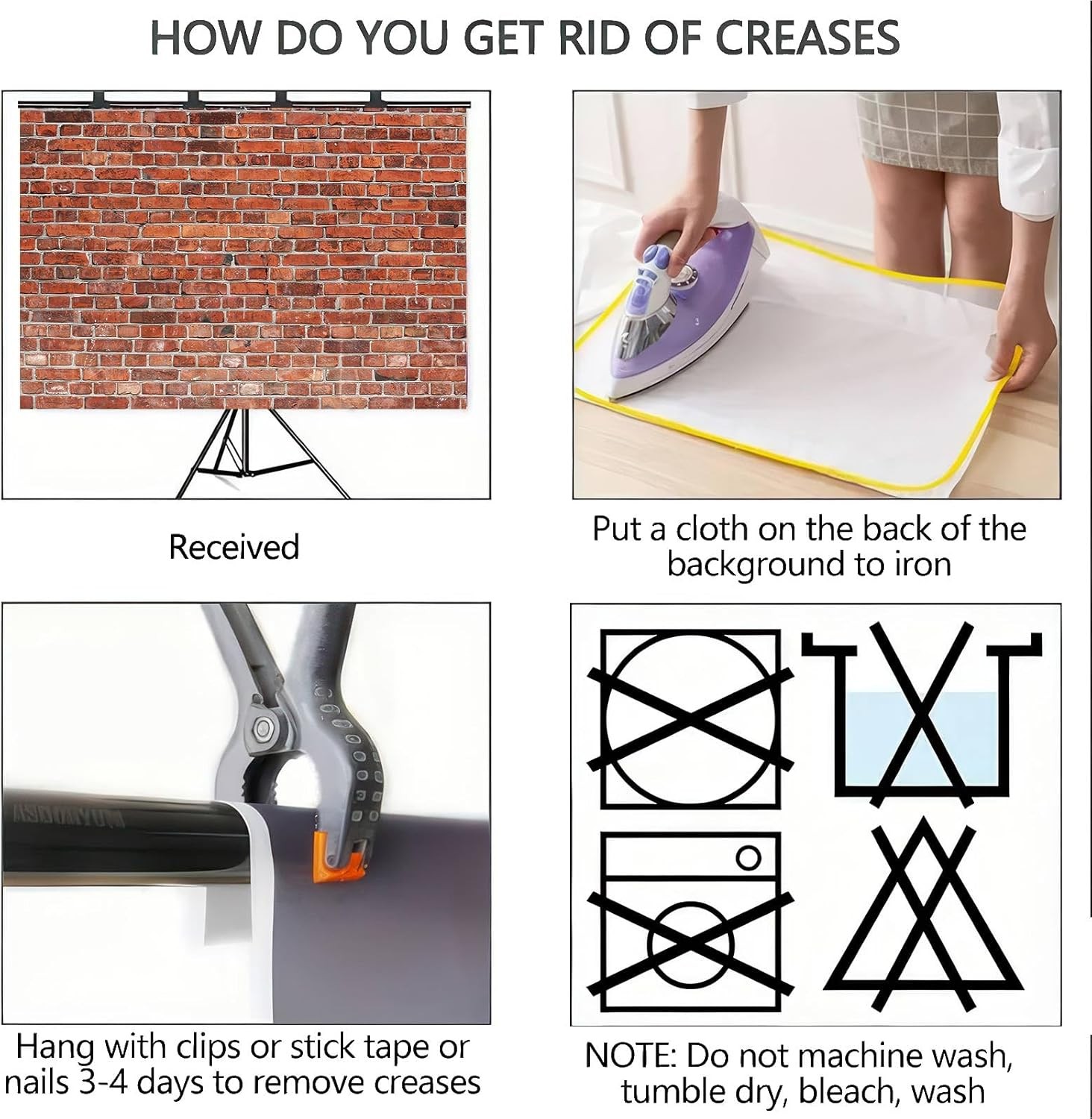 HOW DO YOU GET RID OF CREASES

Received

Put a cloth on the back of the background to iron

Hang with clips or stick tape or nails 3-4 days to remove creases

NOTE: Do not machine wash, tumble dry, bleach, wash