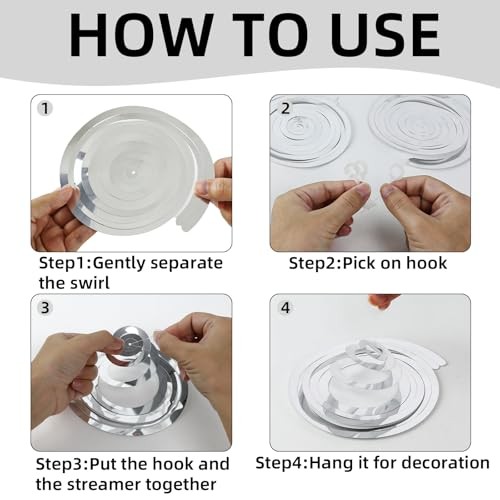 HOW TO USE

1

Step1:Gently separate the swirl

2

Step2:Pick on hook

3

Step3:Put the hook and the streamer together

4

Step4:Hang it for decoration